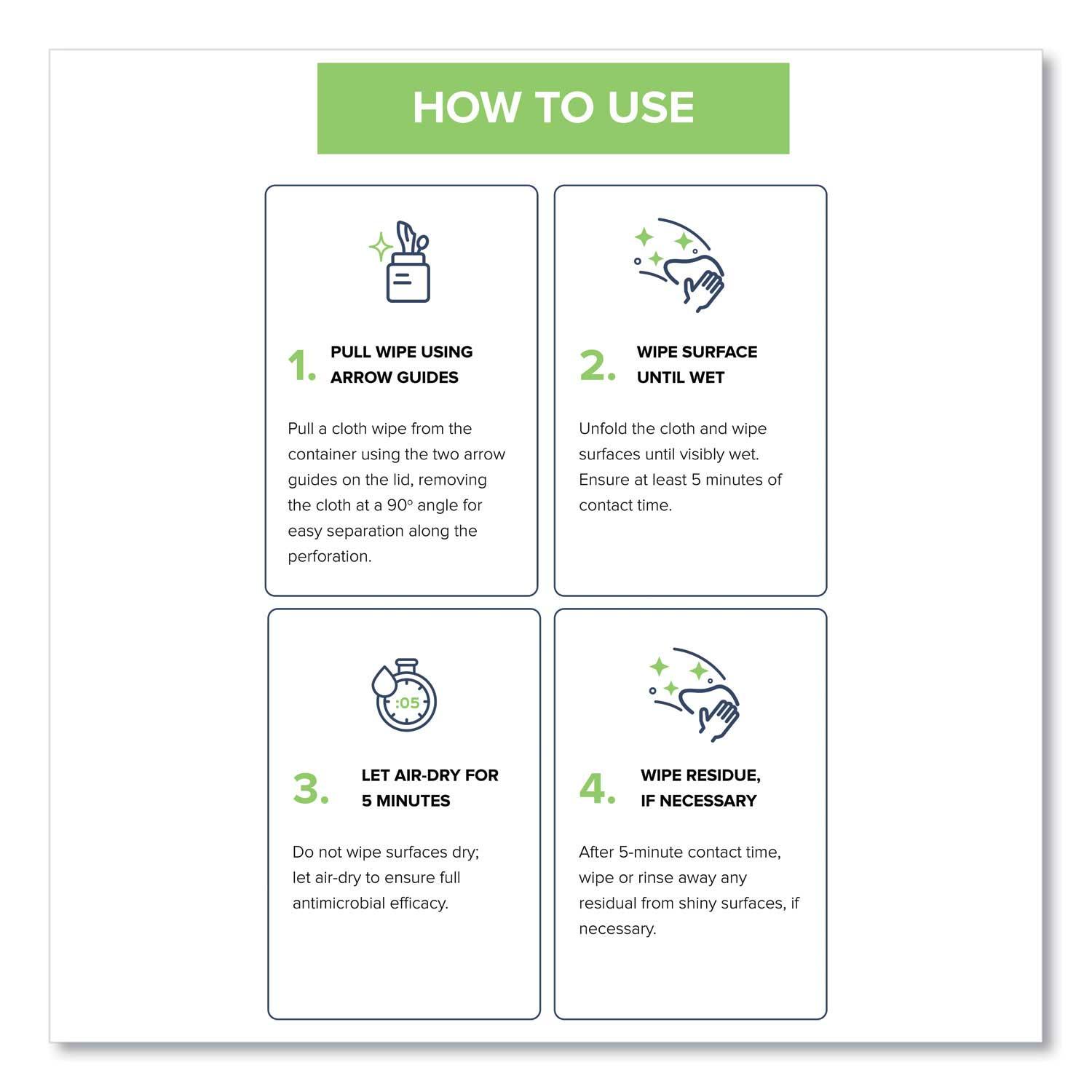 HOW TO USE

1. PULL WIPE USING ARROW GUIDES

Pull a cloth wipe from the container using the two arrow guides on the lid, removing the cloth at a 90° angle for easy separation along the perforation.

2. WIPE SURFACE UNTIL WET

Unfold the cloth and wipe surfaces until visibly wet. Ensure at least 5 minutes of contact time.

:05

3. LET AIR-DRY FOR 5 MINUTES

Do not wipe surfaces dry; let air-dry to ensure full antimicrobial efficacy.

4. WIPE RESIDUE, IF NECESSARY

After 5-minute contact time, wipe or rinse away any residual from shiny surfaces, if necessary.