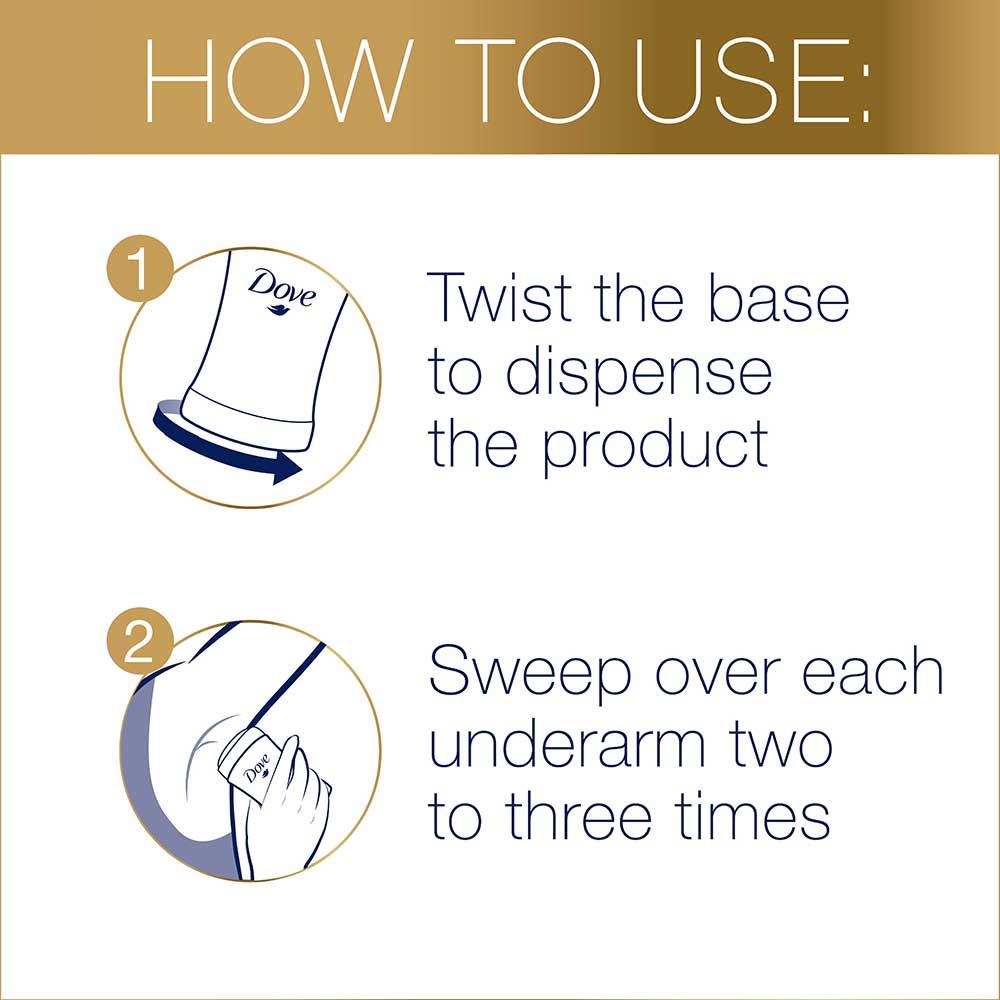 HOW TO USE:

1

Dove

Twist the base to dispense the product

2

Dove

Sweep over each underarm two to three times