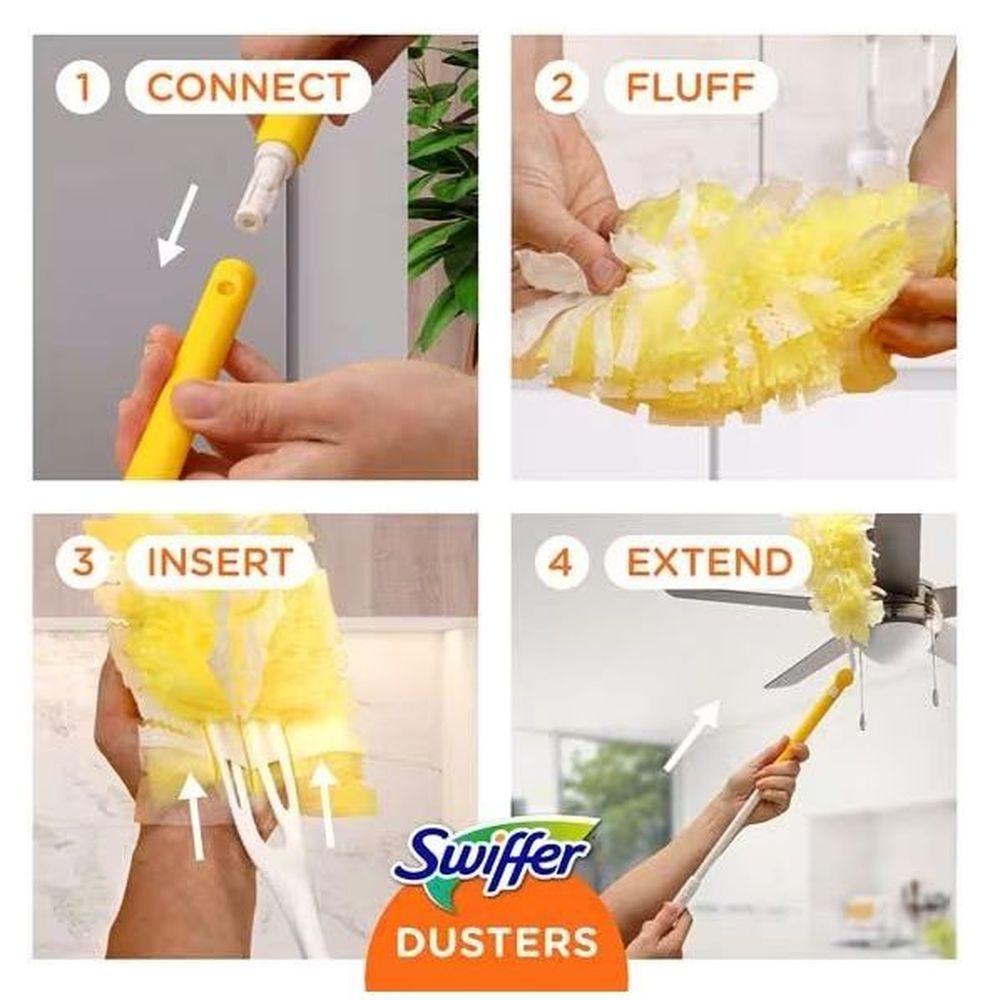 1 CONNECT

2 FLUFF

3 INSERT

4 EXTEND

Swiffer
DUSTERS