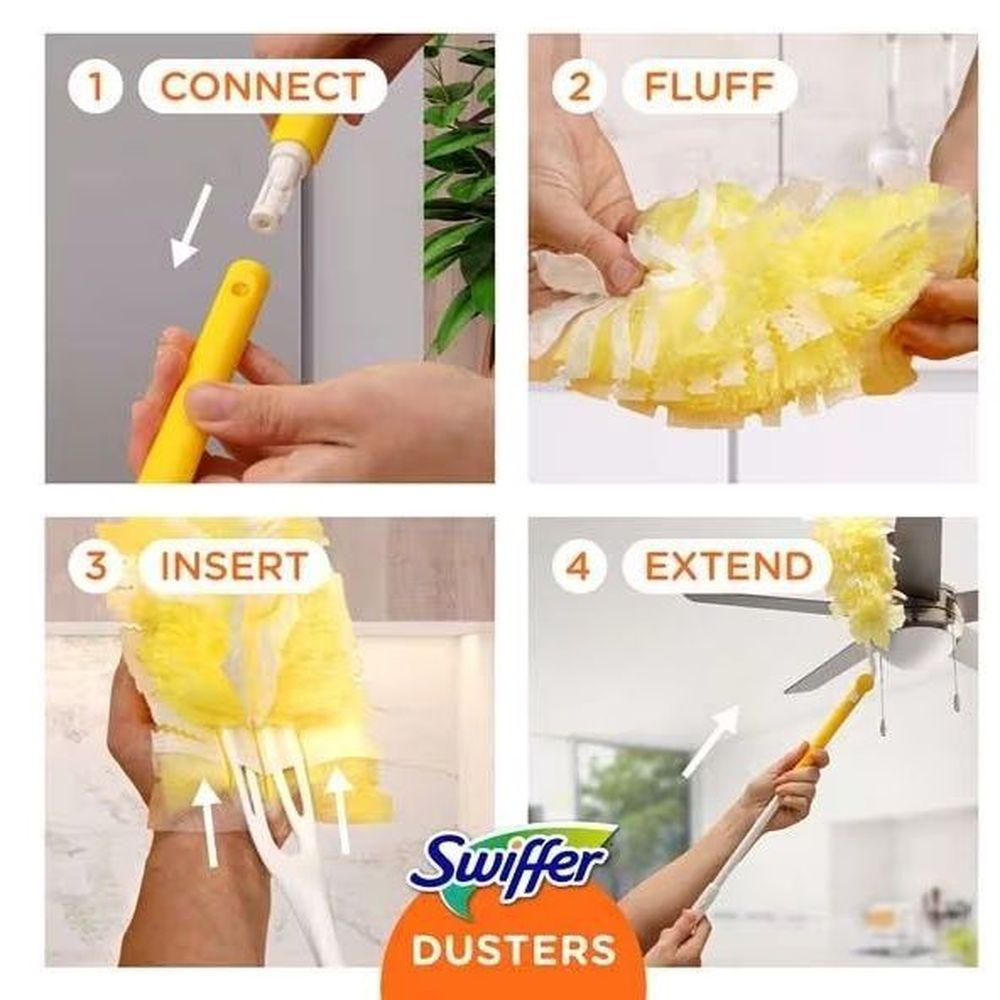 1 CONNECT

2 FLUFF

3 INSERT

4 EXTEND

Swiffer

DUSTERS