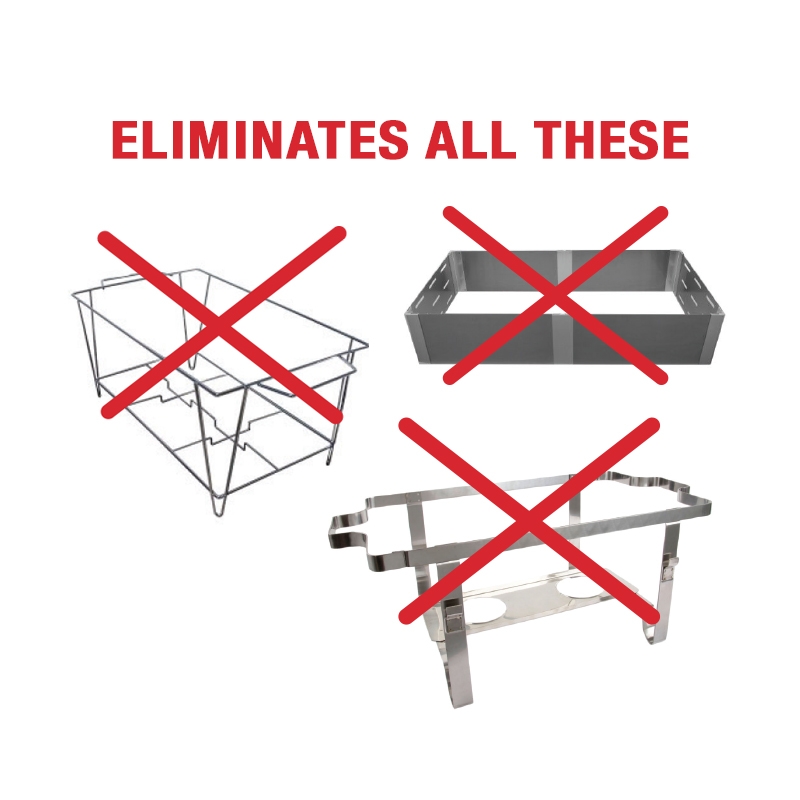 ELIMINATES ALL THESE